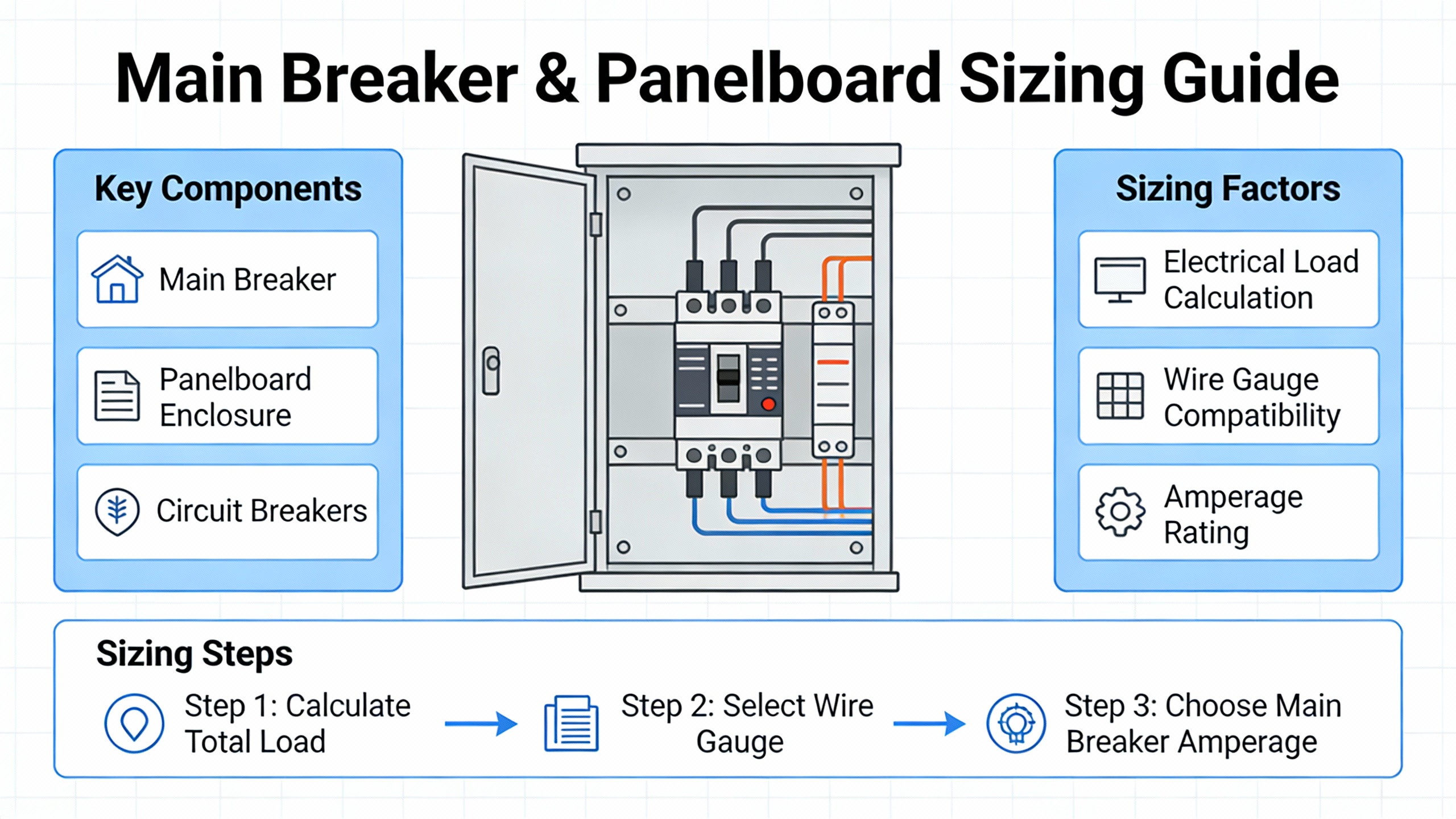 Main Breaker & Panelboard Sizing Guide

Key Components

Main Breaker

Panelboard Enclosure

Circuit Breakers

Sizing Factors

Electrical Load Calculation

Wire Gauge Compatibility

Amperage Rating

Sizing Steps

Step 1: Calculate Total Load

Step 2: Select Wire Gauge

Step 3: Choose Main Breaker Amperage