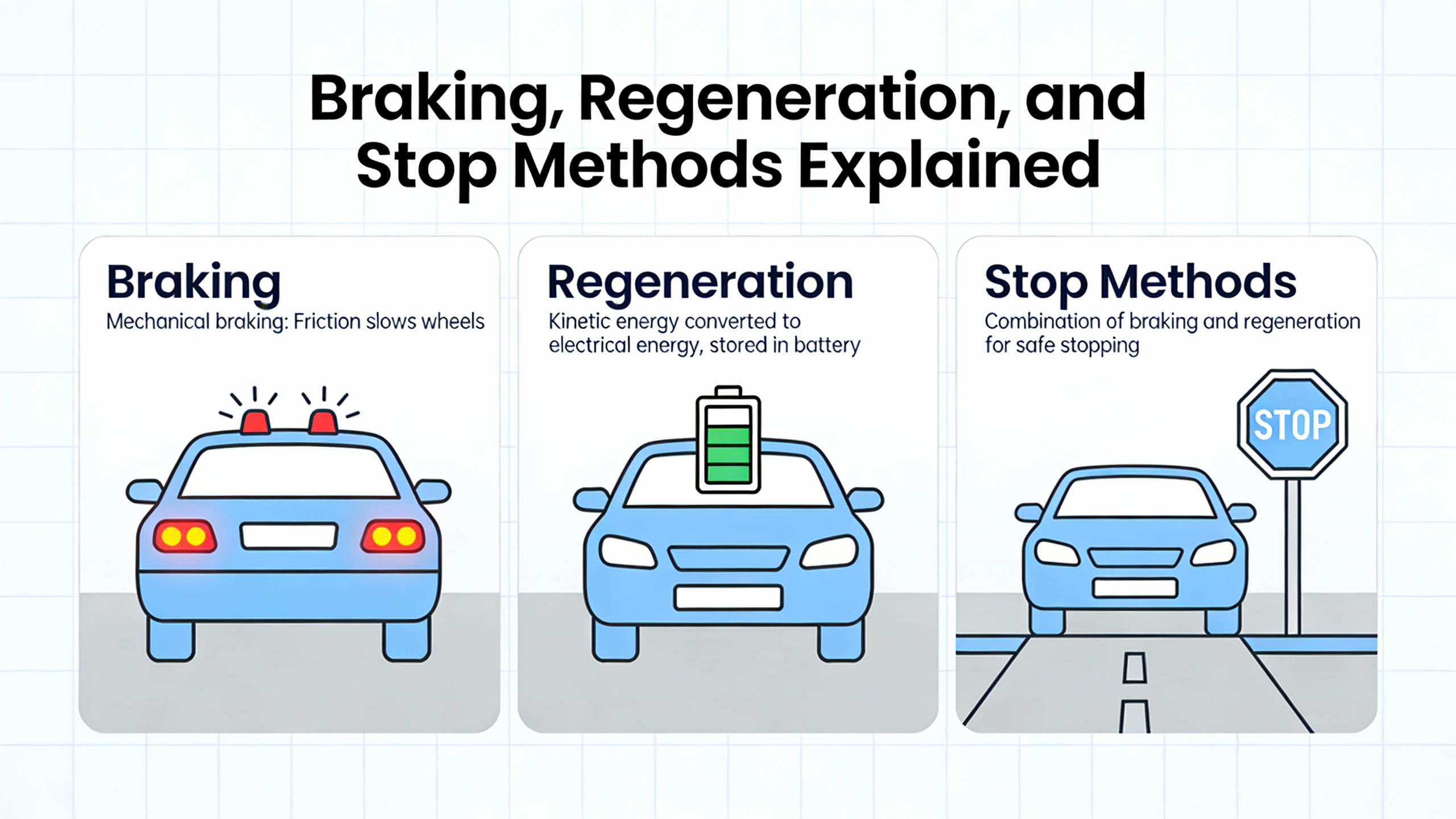 Braking, Regeneration, and Stop Methods Explained

Braking
Mechanical braking: Friction slows wheels

Regeneration
Kinetic energy converted to electrical energy, stored in battery

Stop Methods
Combination of braking and regeneration for safe stopping

STOP