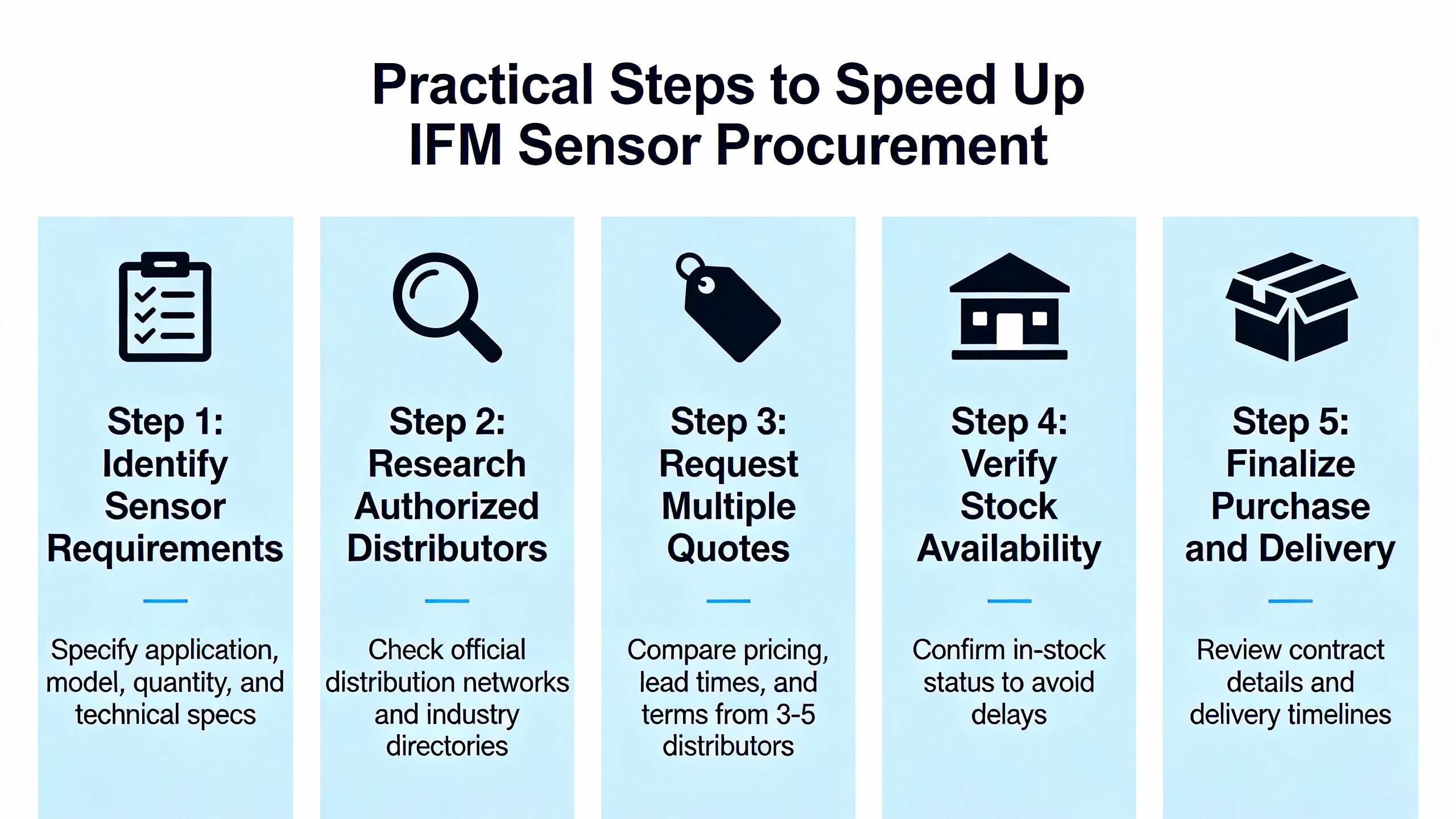 Practical Steps to Speed Up IFM Sensor Procurement

Step 1: Identify Sensor Requirements

Specify application, model, quantity, and technical specs

Step 2: Research Authorized Distributors

Check official distribution networks and industry directories

Step 3: Request Multiple Quotes

Compare pricing, lead times, and terms from 3-5 distributors

Step 4: Verify Stock Availability

Confirm in-stock status to avoid delays

Step 5: Finalize Purchase and Delivery

Review contract details and delivery timelines