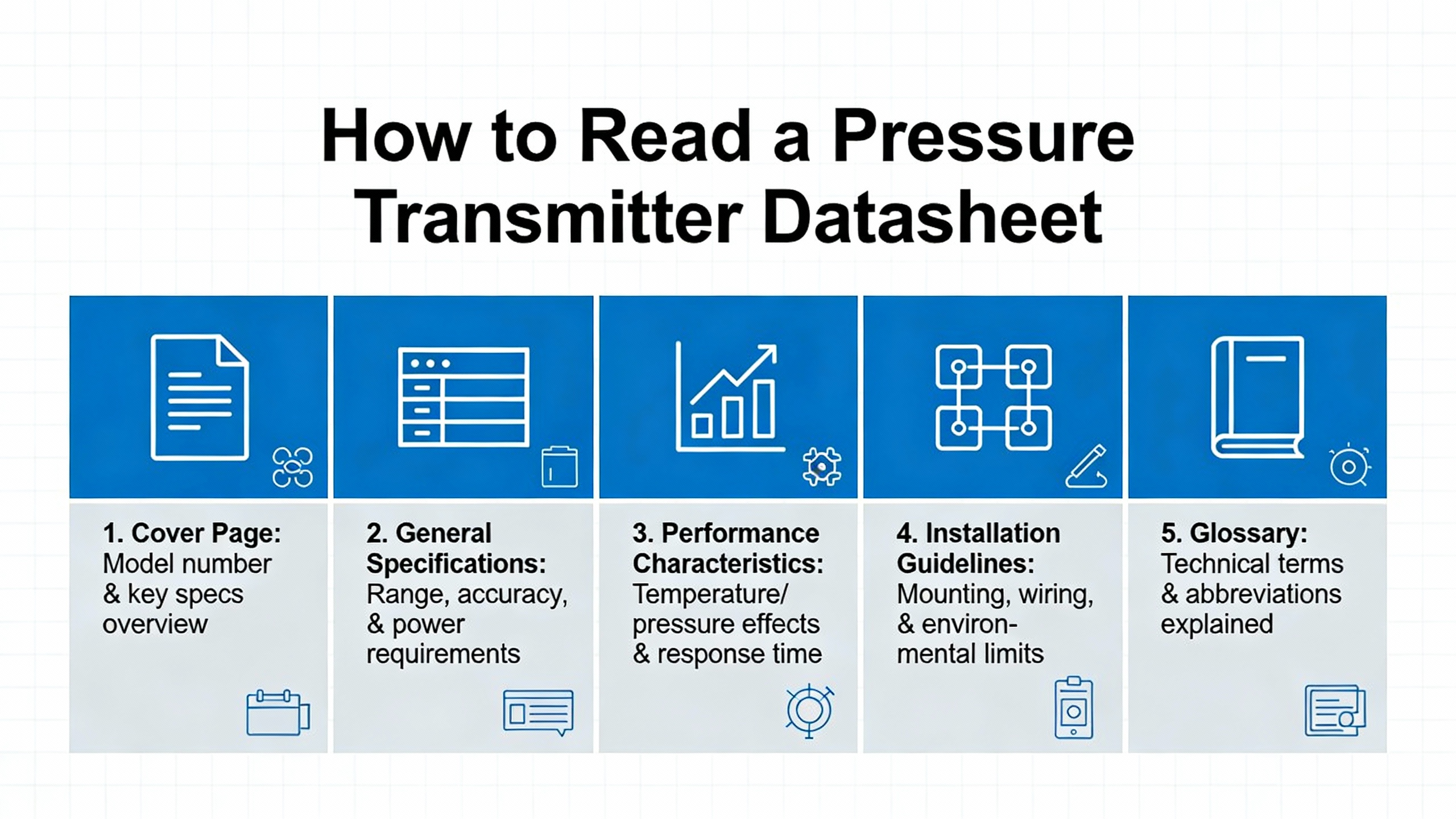 How to Read a Pressure Transmitter Datasheet

1. Cover Page: Model number & key specs overview

2. General Specifications: Range, accuracy, & power requirements

3. Performance Characteristics: Temperature/ pressure effects & response time

4. Installation Guidelines: Mounting, wiring, & environmental limits

5. Glossary: Technical terms & abbreviations explained