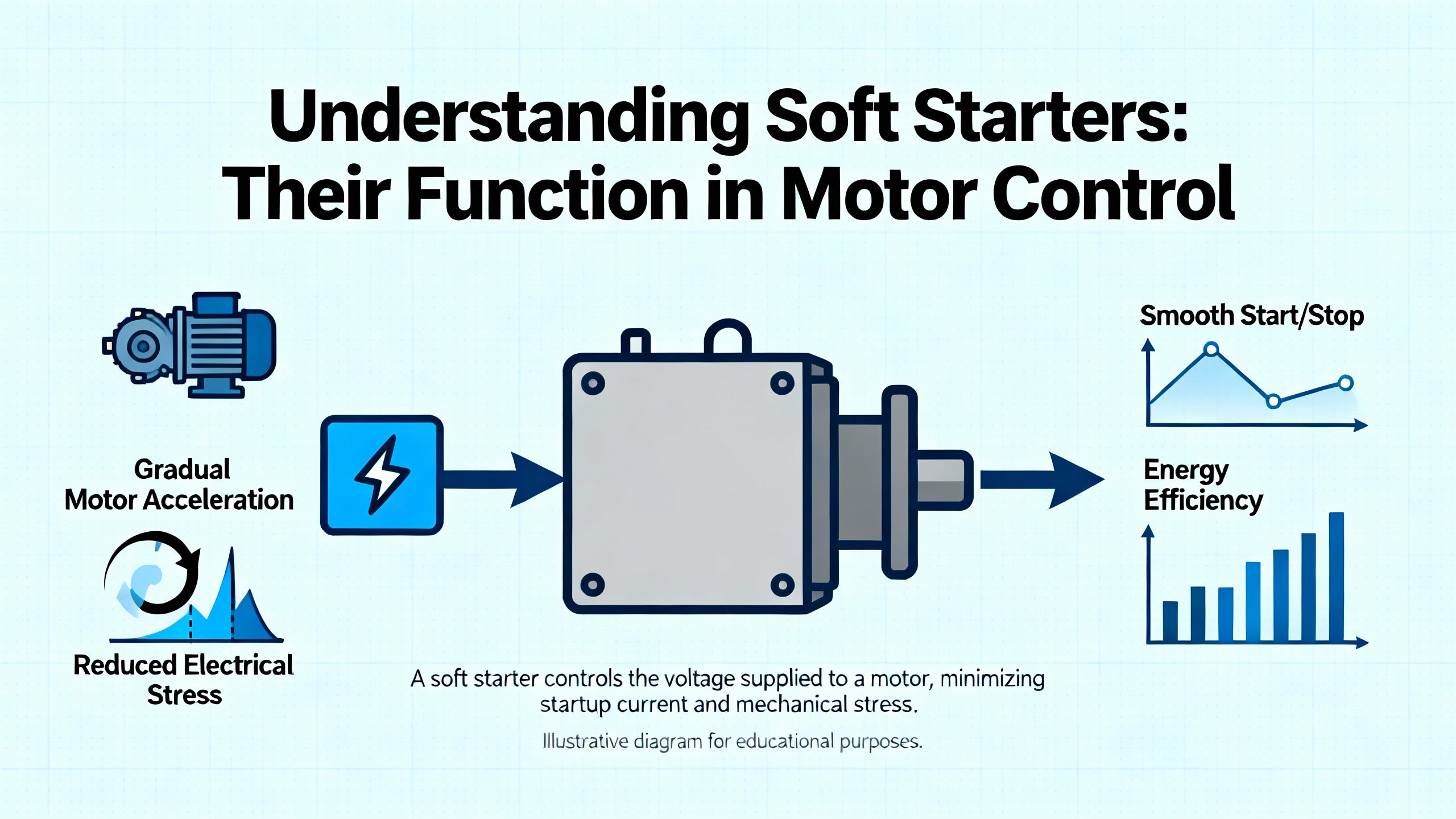 Understanding Soft Starters: Their Function in Motor Control

Gradual Motor Acceleration

Reduced Electrical Stress

Smooth Start/Stop

Energy Efficiency

A soft starter controls the voltage supplied to a motor, minimizing startup current and mechanical stress.

Illustrative diagram for educational purposes.