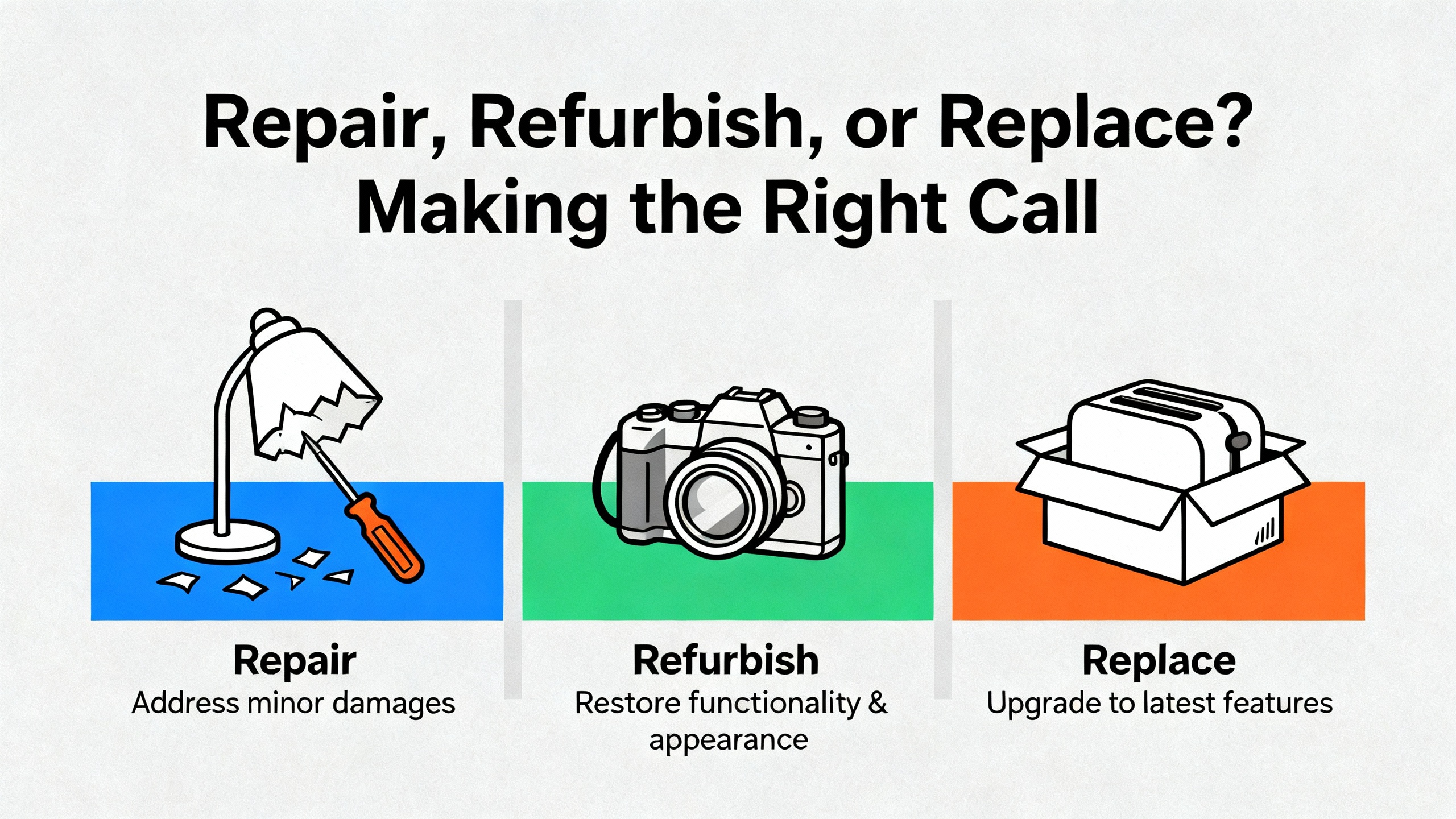 Repair, Refurbish, or Replace? Making the Right Call

Repair
Address minor damages

Refurbish
Restore functionality & appearance

Replace
Upgrade to latest features