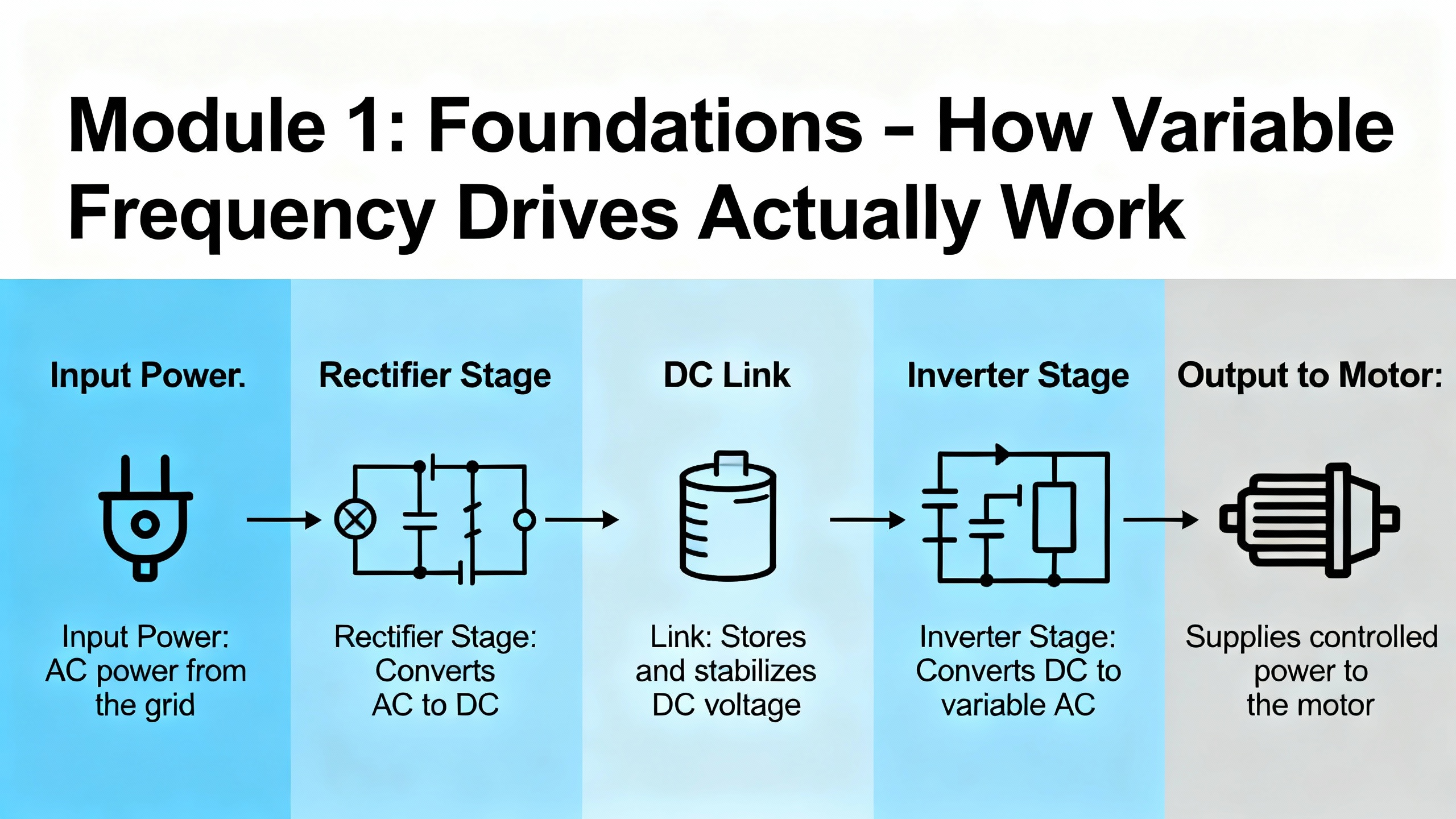 Module 1: Foundations – How Variable Frequency Drives Actually Work

Input Power.

Input Power: AC power from the grid

Rectifier Stage

Rectifier Stage: Converts AC to DC

DC Link

Link: Stores and stabilizes DC voltage

Inverter Stage

Inverter Stage: Converts DC to variable AC

Output to Motor:

Supplies controlled power to the motor