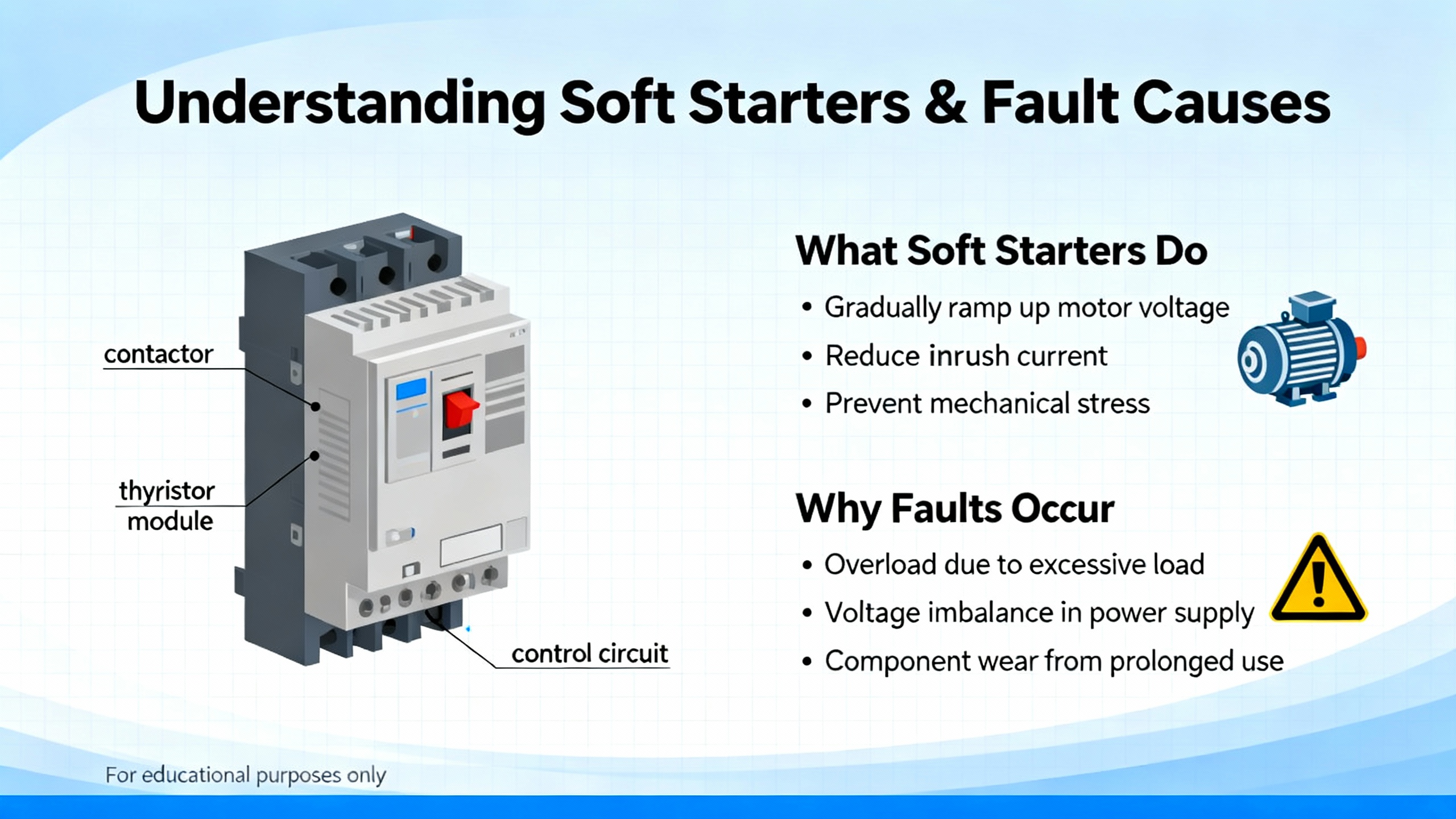 Understanding Soft Starters & Fault Causes

contactor

thyristor module

control circuit

What Soft Starters Do

• Gradually ramp up motor voltage
• Reduce inrush current
• Prevent mechanical stress

Why Faults Occur

• Overload due to excessive load
• Voltage imbalance in power supply
• Component wear from prolonged use

For educational purposes only