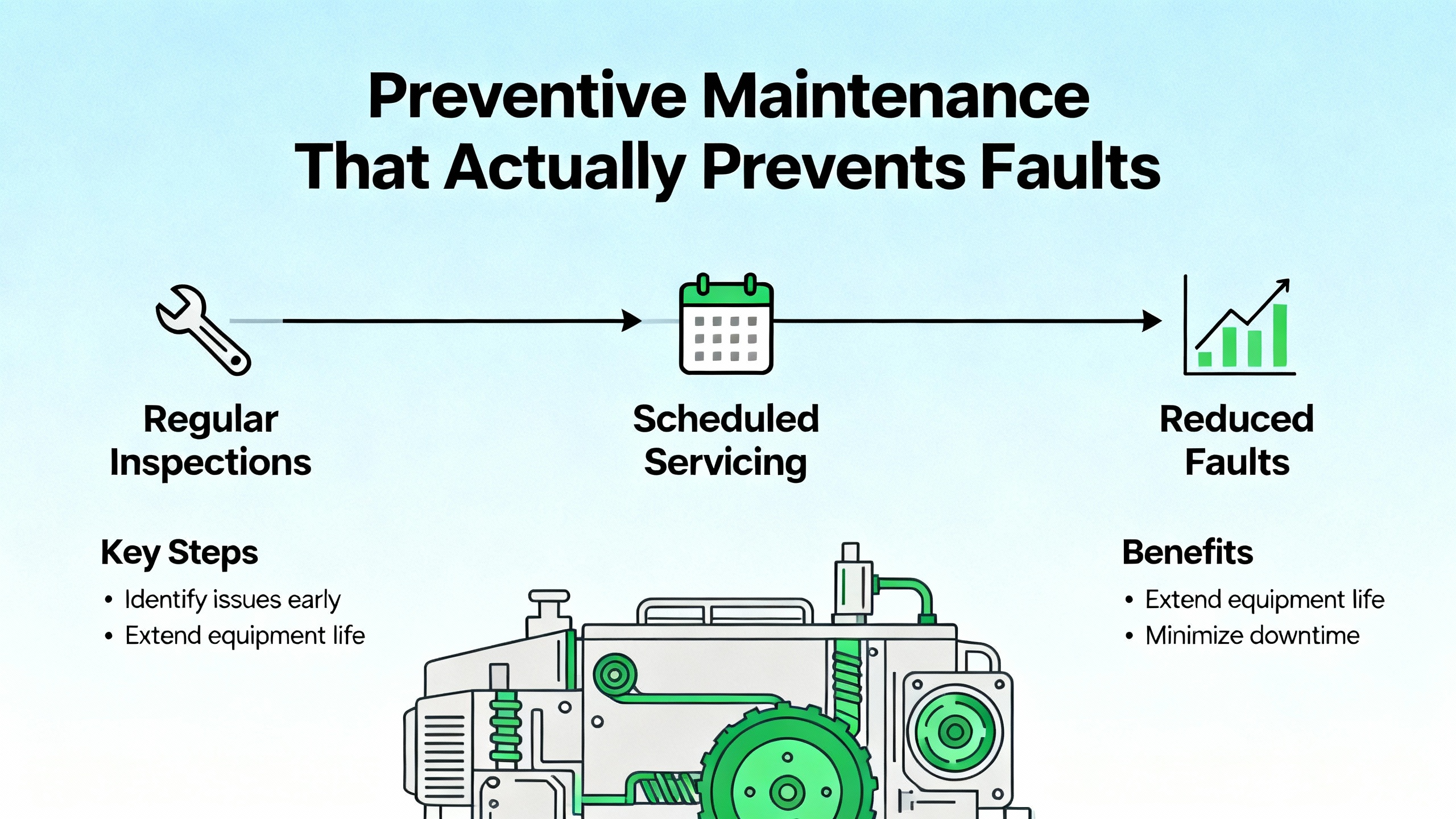 Preventive Maintenance That Actually Prevents Faults

Regular Inspections

Scheduled Servicing

Reduced Faults

Key Steps
• Identify issues early
• Extend equipment life

Benefits
• Extend equipment life
• Minimize downtime